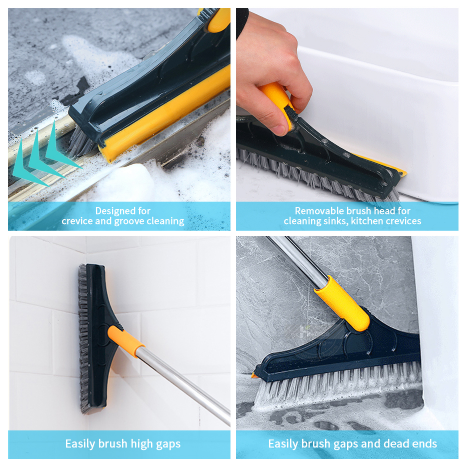 Designed for
crevice and groove cleaning

Removable brush head for
cleaning sinks, kitchen crevices

Easily brush high gaps

Easily brush gaps and dead ends